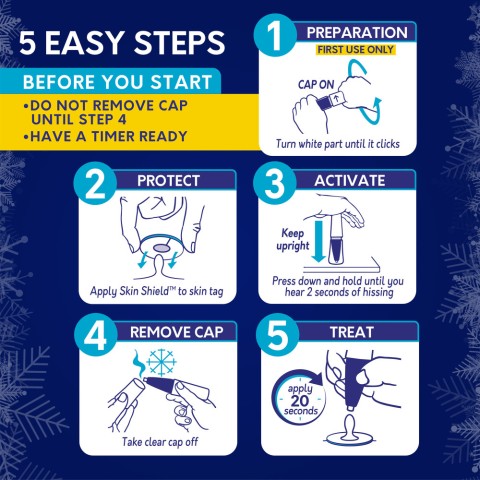 5 EASY STEPS

BEFORE YOU START

•DO NOT REMOVE CAP UNTIL STEP 4
•HAVE A TIMER READY

1 PREPARATION
FIRST USE ONLY
CAP ON
Turn white part until it clicks

2 PROTECT
Apply Skin Shield™ to skin tag

3 ACTIVATE
Keep upright
Press down and hold until you hear 2 seconds of hissing

4 REMOVE CAP
Take clear cap off

5 TREAT
apply 20 seconds